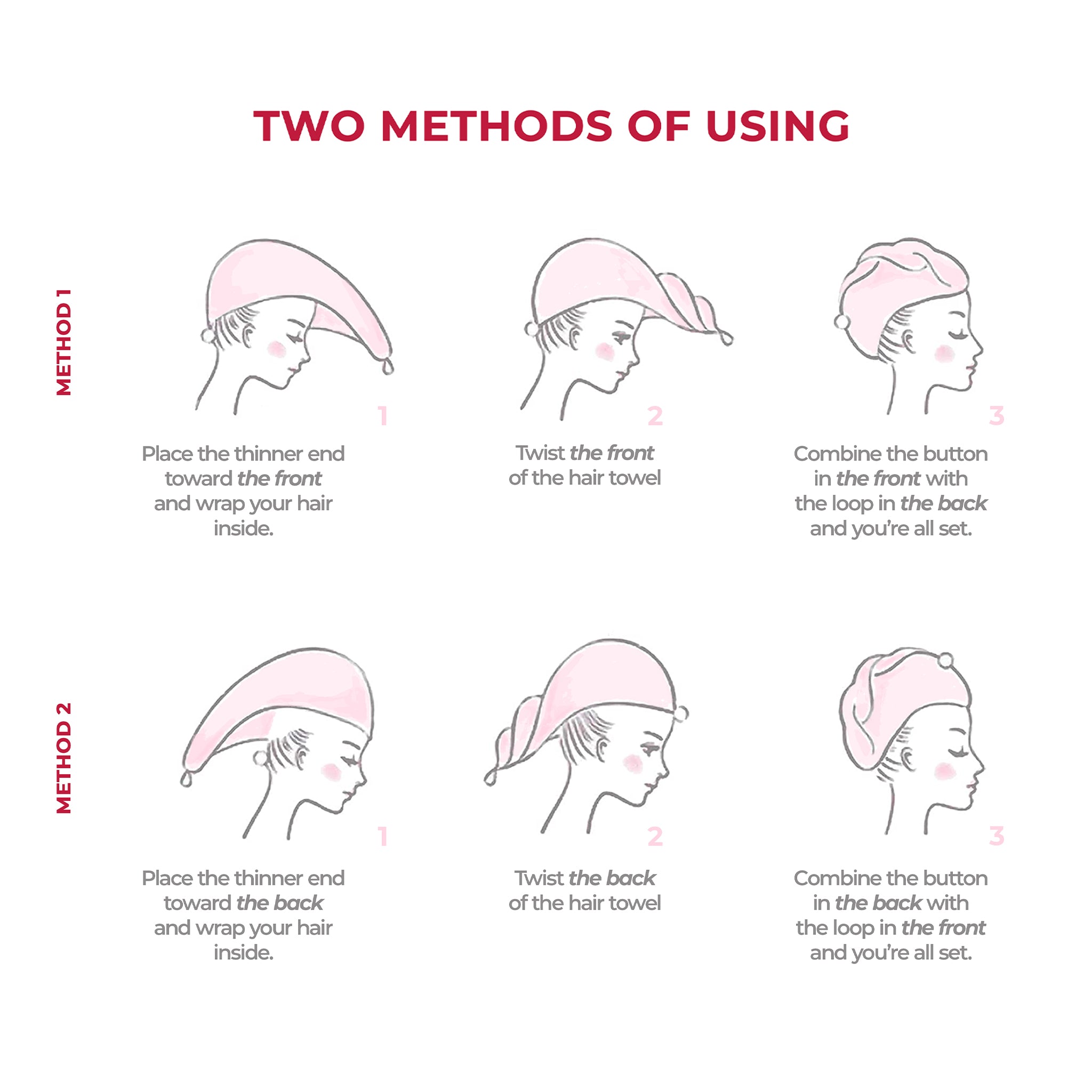 TWO METHODS OF USING

METHOD 1

1

Place the thinner end toward the front and wrap your hair inside.

2

Twist the front of the hair towel

3

Combine the button in the front with the loop in the back and you're all set.

METHOD 2

1

Place the thinner end toward the back and wrap your hair inside.

2

Twist the back of the hair towel

3

Combine the button in the back with the loop in the front and you're all set.